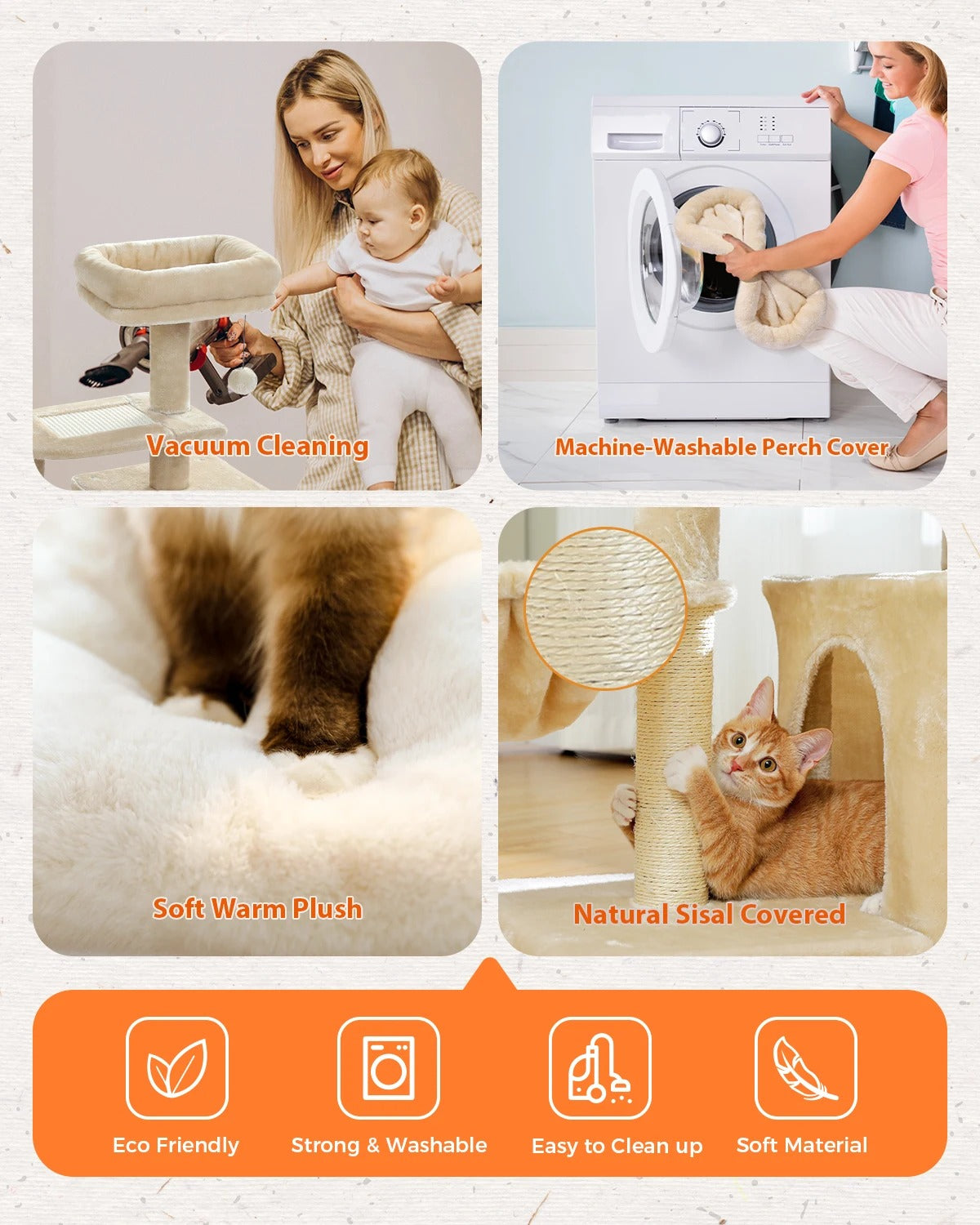 Vacuum Cleaning

Machine-Washable Perch Cover

Soft Warm Plush

Natural Sisal Covered

Eco Friendly

Strong & Washable

Easy to Clean up

Soft Material