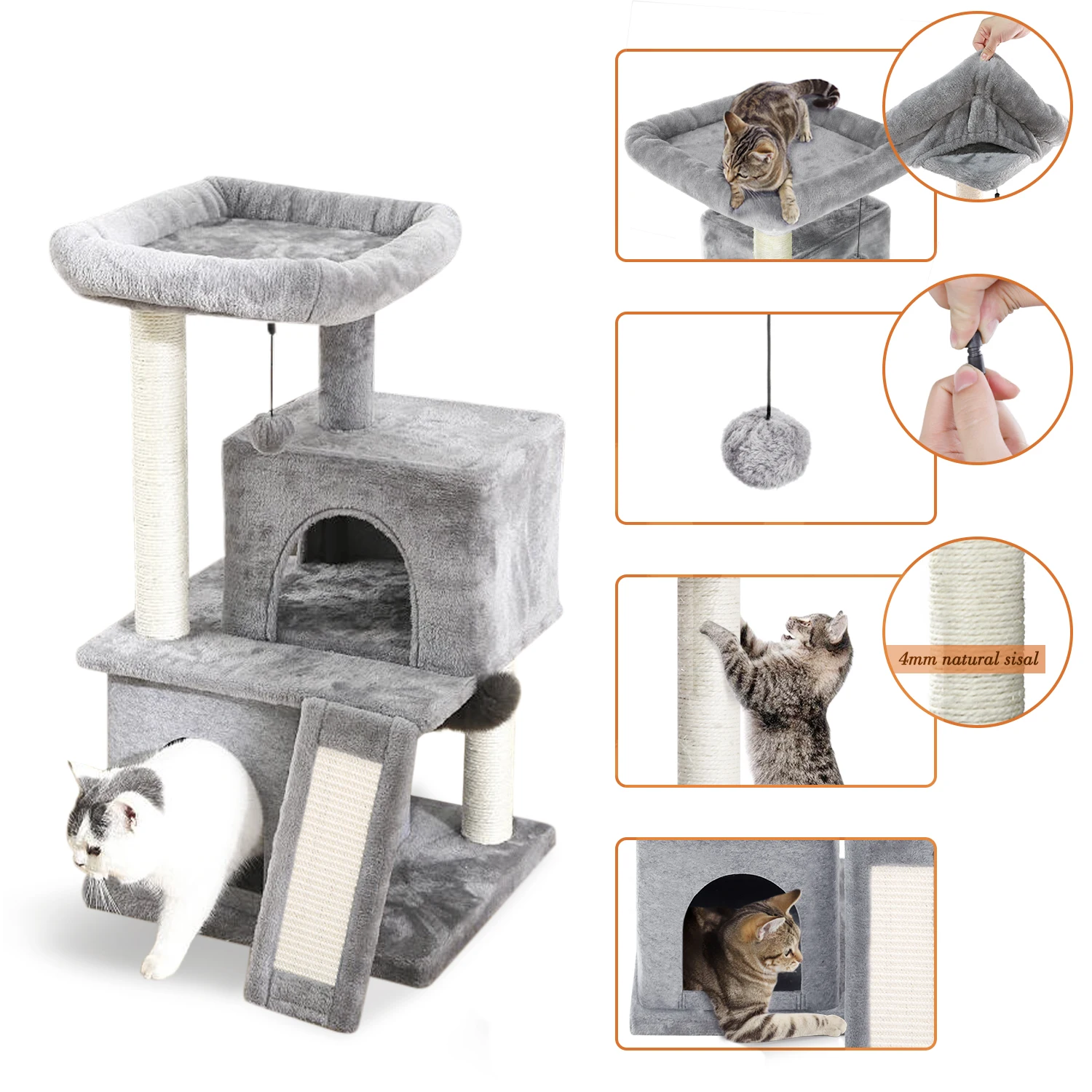 4mm natural sisal