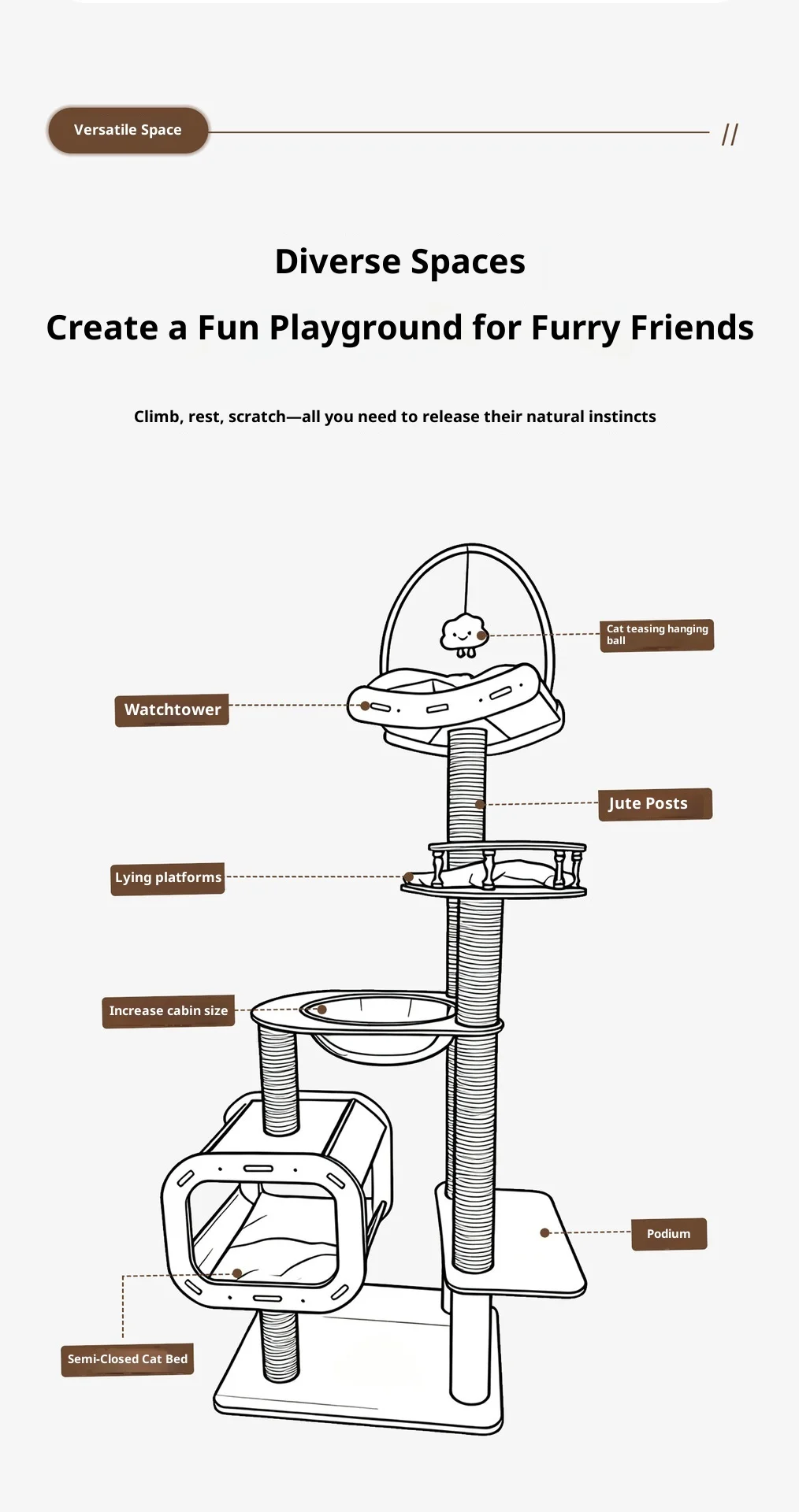 Versatile Space

//

Diverse Spaces

Create a Fun Playground for Furry Friends

Climb, rest, scratch—all you need to release their natural instincts

Cat teasing hanging ball

Watchtower

Jute Posts

Lying platforms

Increase cabin size

Podium

Semi-Closed Cat Bed