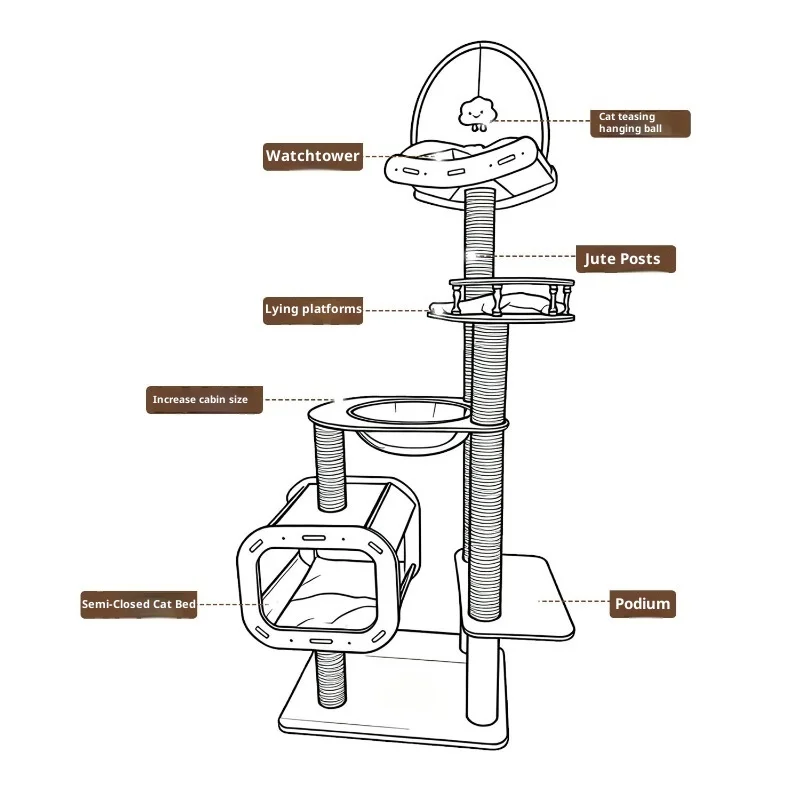 Cat teasing hanging ball

Watchtower

Jute Posts

Lying platforms

Increase cabin size

Semi-Closed Cat Bed

Podium